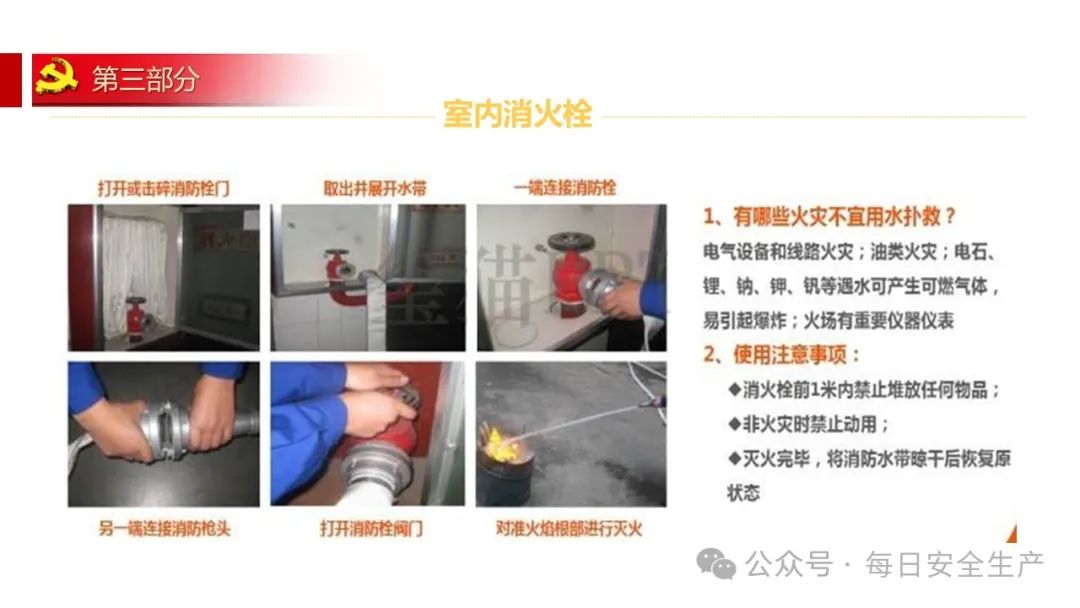 第三部分

室内消火栓

打开或击碎消防栓门

取出并展开水带

一端连接消防栓

另一端连接消防枪头

打开消防栓阀门

对准火焰根部进行灭火

1、有哪些火灾不宜用水扑救？

电气设备和线路火灾；油类火灾；电石、锂、钠、钾、钒等遇水可产生可燃气体，易引起爆炸；火场有重要仪器仪表

2、使用注意事项：

◆消火栓前1米内禁止堆放任何物品；

◆非火灾时禁止动用；

◆灭火完毕，将消防水带晾干后恢复原状态

公众号 · 每日安全生产